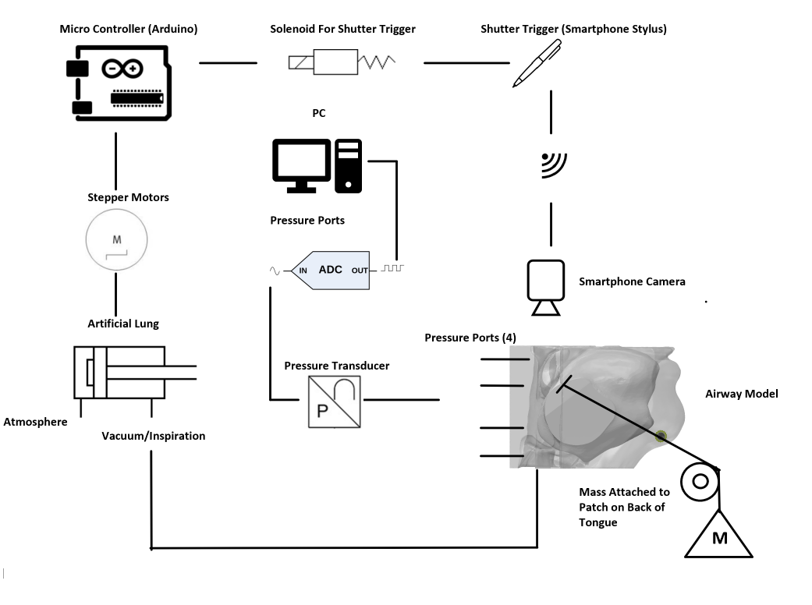 Micro Controller (Arduino)

Solenoid For Shutter Trigger

Shutter Trigger (Smartphone Stylus)

PC

Stepper Motors

M

Pressure Ports

IN ADC OUT

Smartphone Camera

Artificial Lung

Pressure Ports (4)

Pressure Transducer

P

Airway Model

Atmosphere

Vacuum/Inspiration

Mass Attached to Patch on Back of Tongue

M